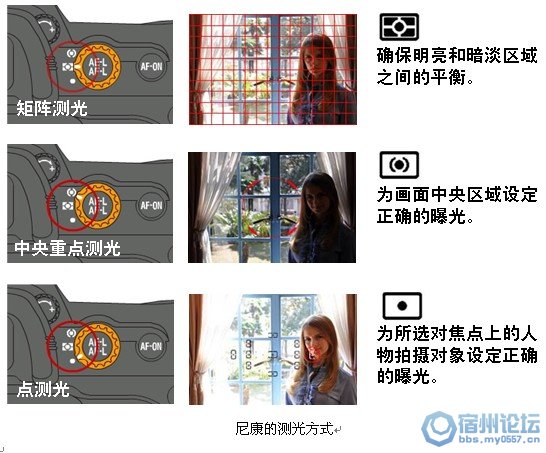 AE-L
AF-L
AF-ON
矩阵测光

确保明亮和暗淡区域之间的平衡。

AE-L
AF-L
AF-ON
中央重点测光

为画面中央区域设定正确的曝光。

AE-L
AF-L
AF-ON
点测光

为所选对焦点上的人物拍摄对象设定正确的曝光。

尼康的测光方式

宿州论坛
bbs.my0557.cn